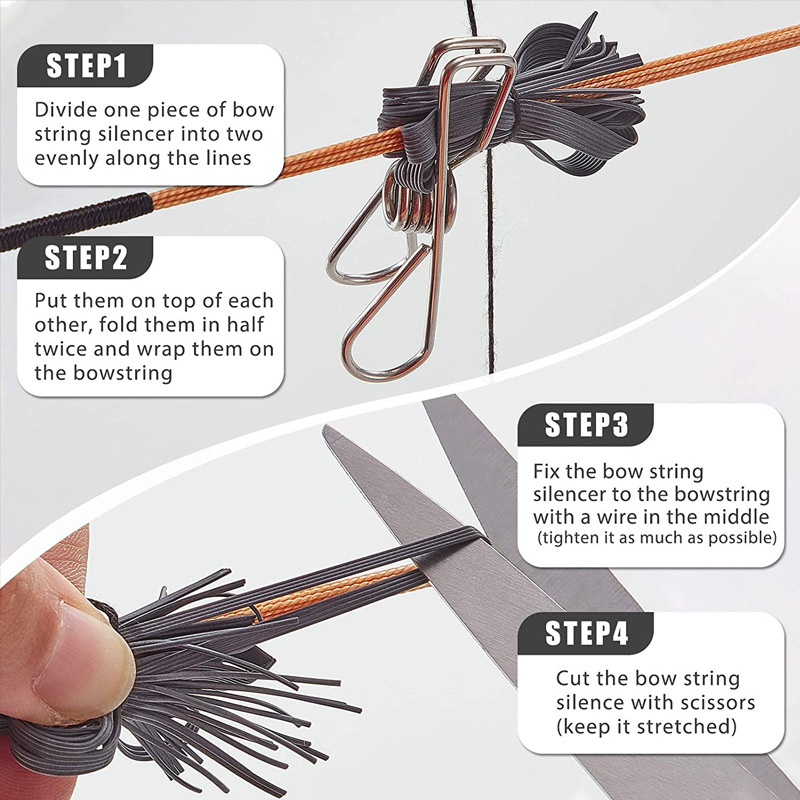 STEP1

Divide one piece of bow string silencer into two evenly along the lines

STEP2

Put them on top of each other, fold them in half twice and wrap them on the bowstring

STEP3

Fix the bow string silencer to the bowstring with a wire in the middle (tighten it as much as possible)

STEP4

Cut the bow string silence with scissors (keep it stretched)