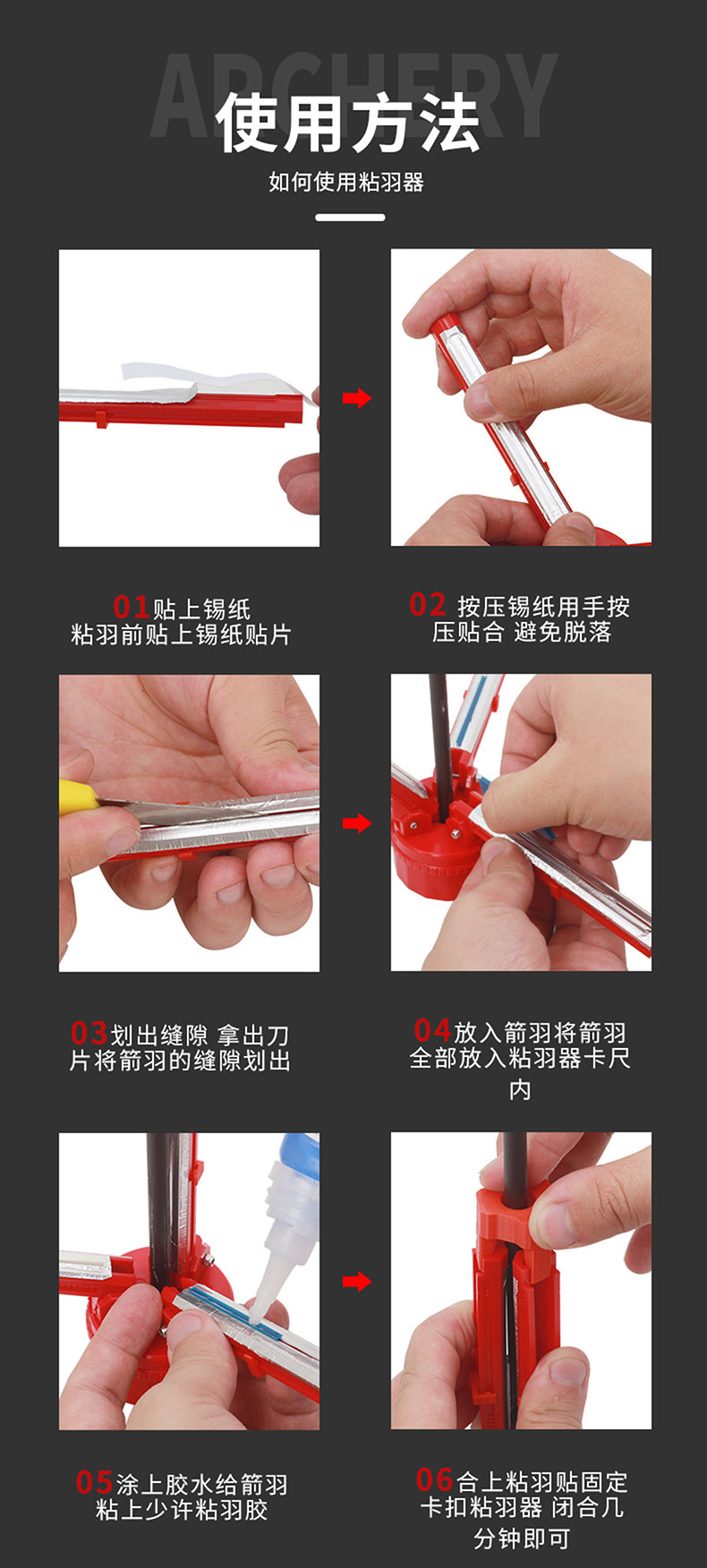 ARCHERY

使用方法

如何使用粘羽器

01贴上锡纸
粘羽前贴上锡纸贴片

02 按压锡纸用手按压贴合 避免脱落

03划出缝隙 拿出刀片将箭羽的缝隙划出

04放入箭羽将箭羽全部放入粘羽器卡尺内

05涂上胶水给箭羽粘上少许粘羽胶

06合上粘羽贴固定卡扣粘羽器 闭合几分钟即可