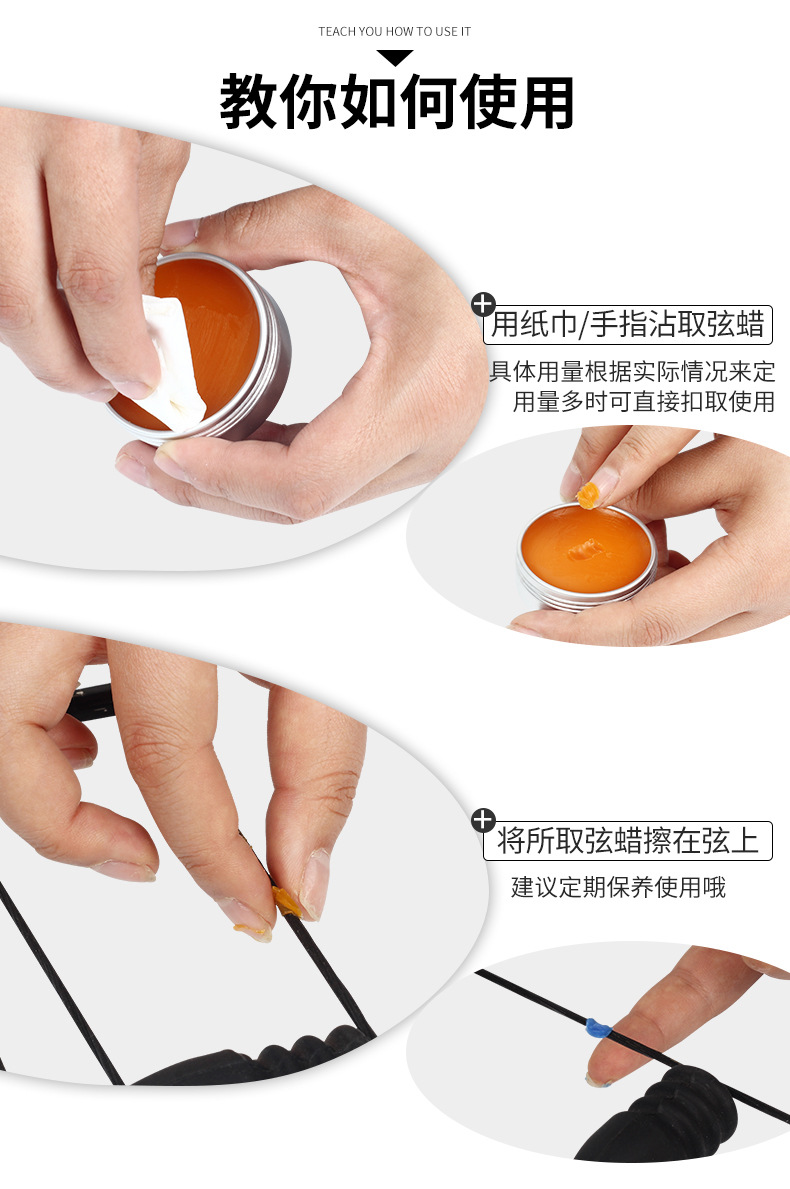 TEACH YOU HOW TO USE IT

教你如何使用

用纸巾/手指沾取弦蜡

具体用量根据实际情况来定
用量多时可直接扣取使用

将所取弦蜡擦在弦上

建议定期保养使用哦